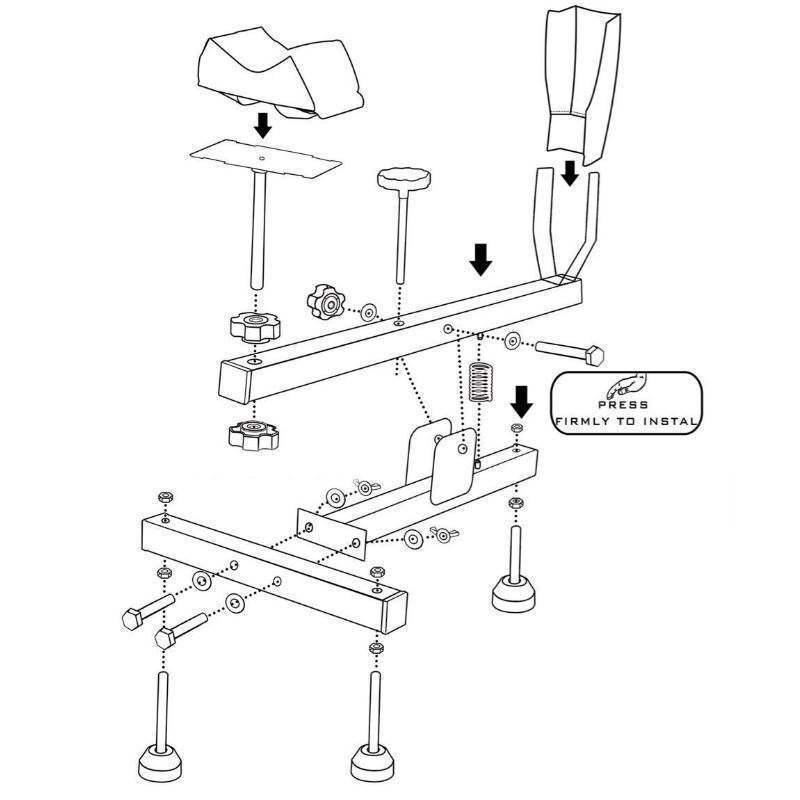 PRESS
FIRMLY TO INSTAL