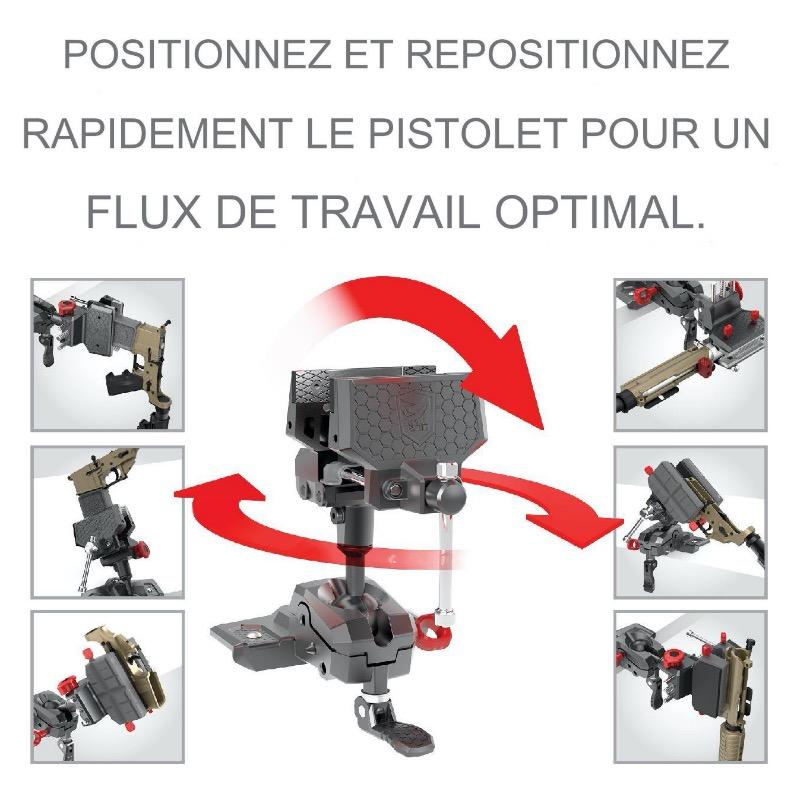 POSITIONNEZ ET REPOSITIONNEZ RAPIDEMENT LE PISTOLET POUR UN FLUX DE TRAVAIL OPTIMAL.